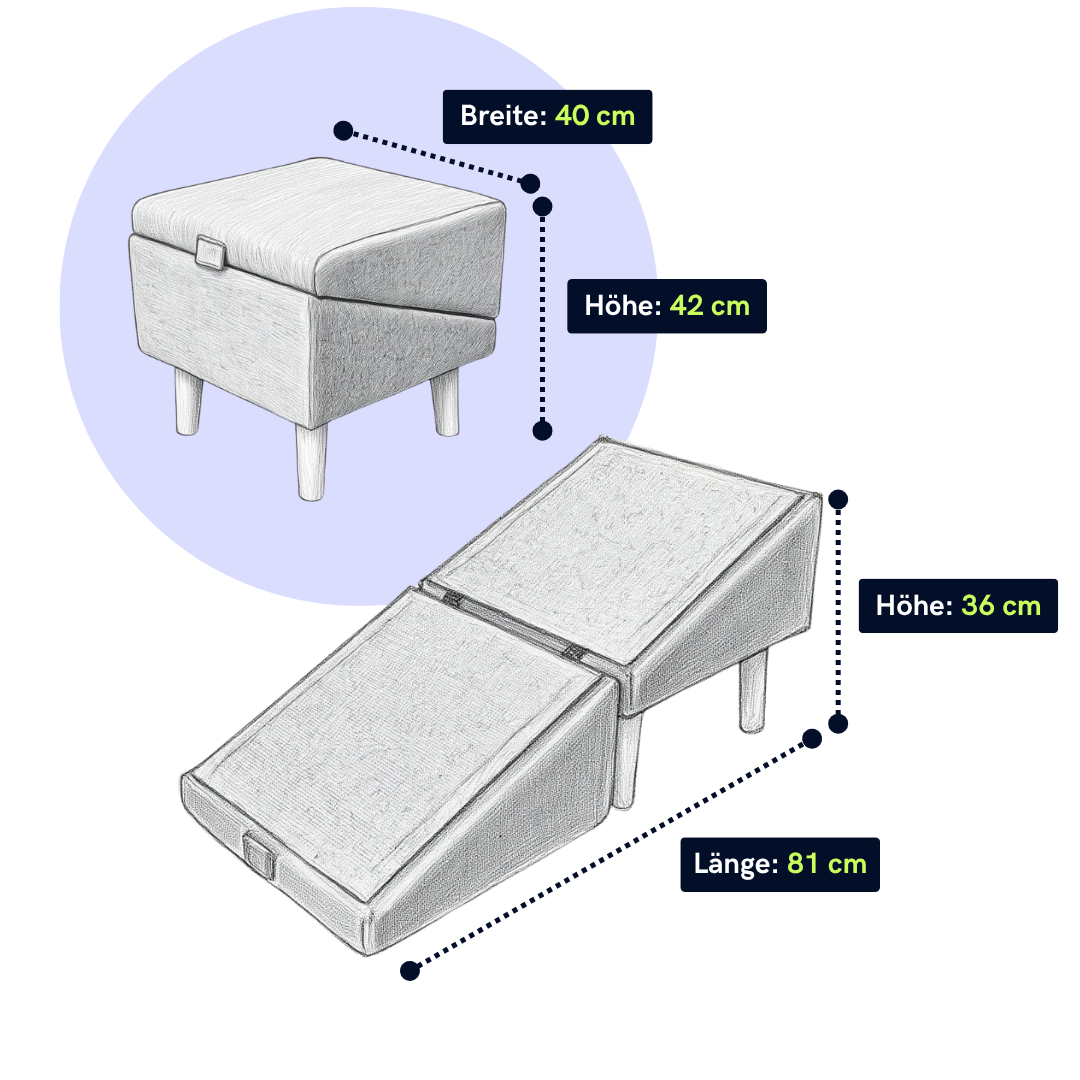 Breite: 40 cm

Höhe: 42 cm

Höhe: 36 cm

Länge: 81 cm